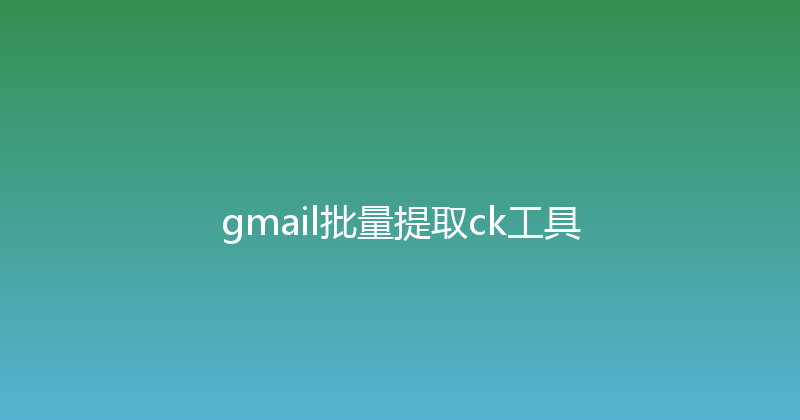 gmail批量提取ck工具